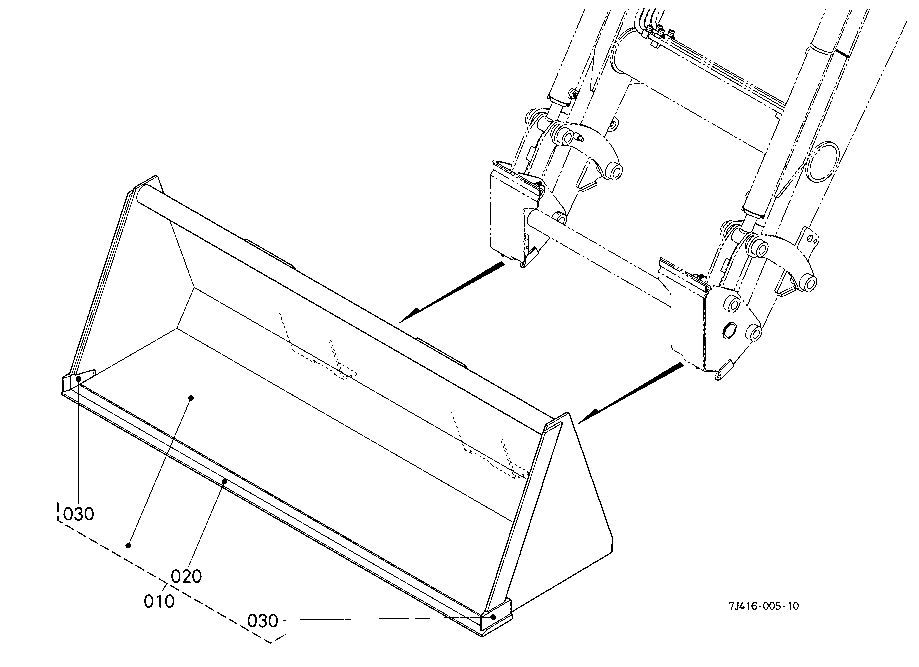 030
020
010
030
7J416-005-10